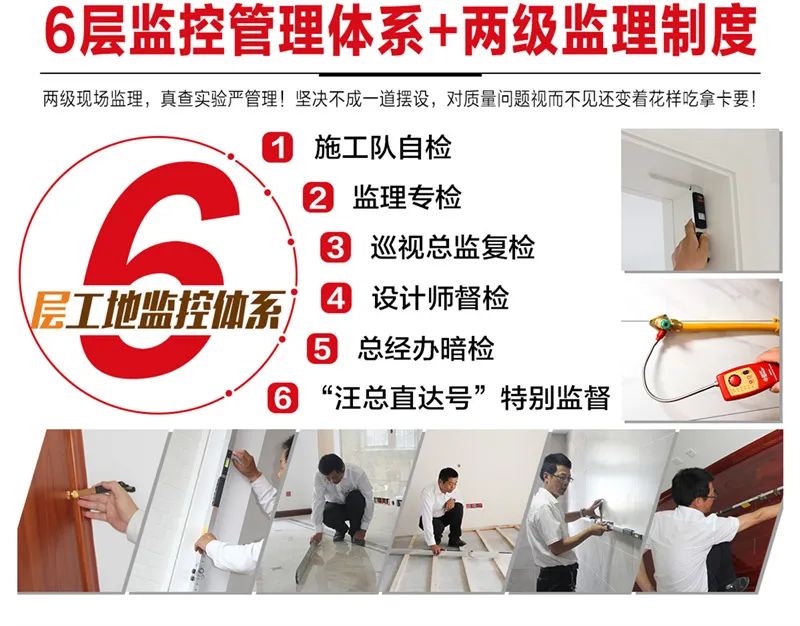 6层监控管理体系+两级监理制度

两级现场监理，真查实验严管理！坚决不成一道摆设，对质量问题视而不见还变着花样吃拿卡要！

6
层工地监控体系

1 施工队自检
2 监理专检
3 巡视总监复检
4 设计师督检
5 总经办暗检
6 “汪总直达号”特别监督