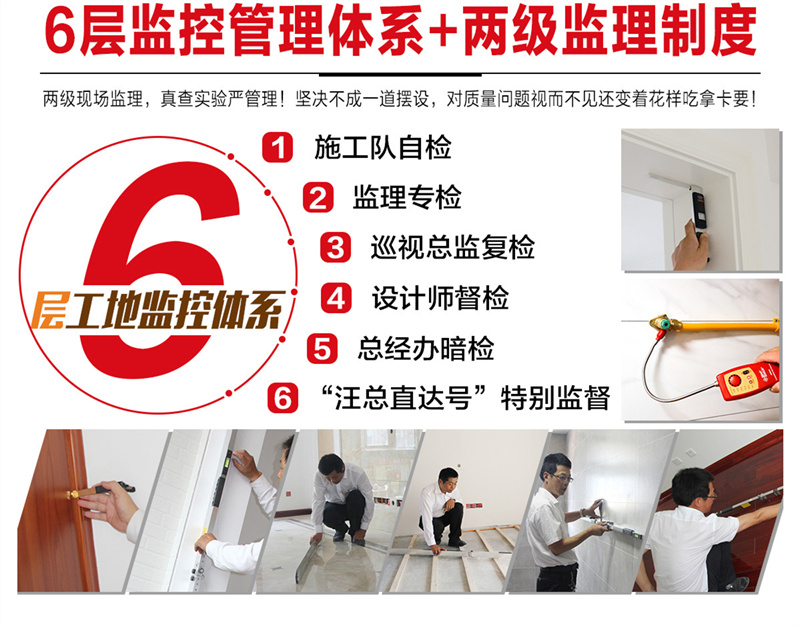 6层监控管理体系+两级监理制度

两级现场监理，真查实验严管理！坚决不成一道摆设，对质量问题视而不见还变着花样吃拿卡要！

6
层工地监控体系

1 施工队自检
2 监理专检
3 巡视总监复检
4 设计师督检
5 总经办暗检
6 “汪总直达号”特别监督